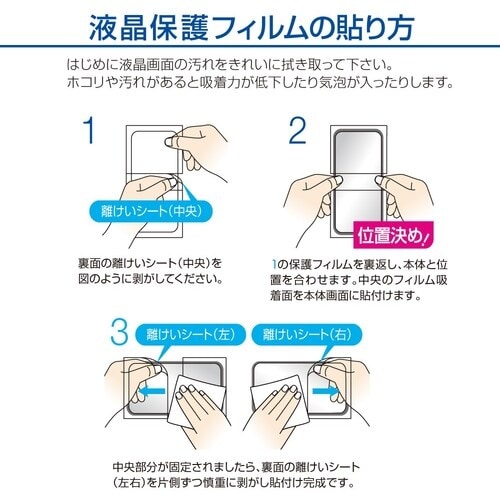 液晶保護フィルムの貼り方

はじめに液晶画面の汚れをきれいに拭き取って下さい。
ホコリや汚れがあると吸着力が低下したり気泡が入ったりします。

1

離けいシート(中央)

裏面の離けいシート(中央)を図のように剥がしてください。

2

位置決め!

1の保護フィルムを裏返し、本体と位置を合わせます。中央のフィルム吸着面を本体画面に貼付けます。

3

離けいシート(左)

離けいシート(右)

中央部分が固定されましたら、裏面の離けいシート(左右)を片側ずつ慎重に剥がし貼付け完成です。