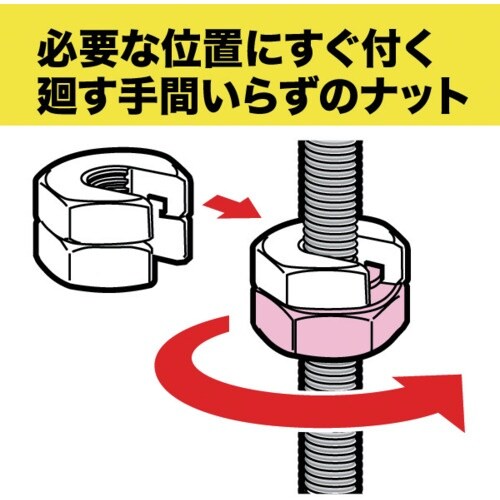 必要な位置にすぐ付く
廻す手間いらずのナット