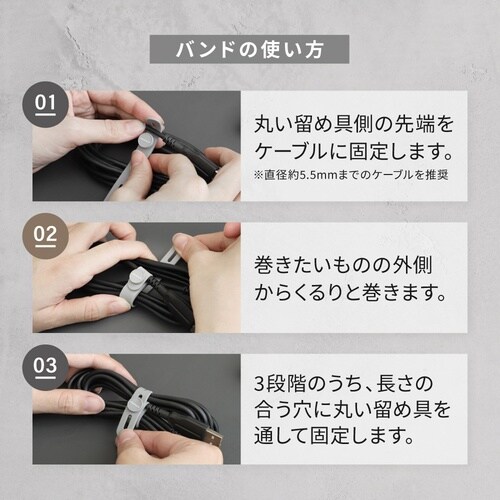 バンドの使い方

01

丸い留め具側の先端をケーブルに固定します。
※直径約5.5mmまでのケーブルを推奨

02

巻きたいものの外側からくるりと巻きます。

03

3段階のうち、長さの合う穴に丸い留め具を通して固定します。