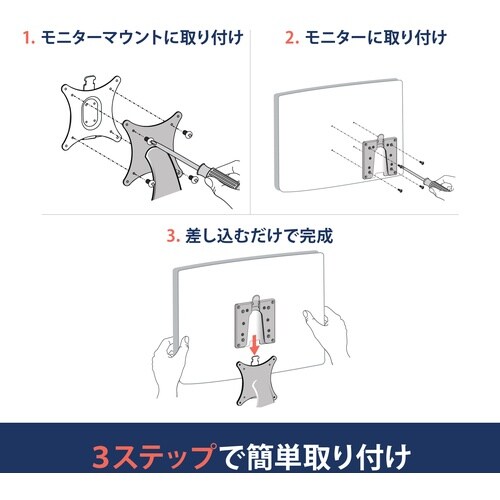 1. モニターマウントに取り付け

2. モニターに取り付け

3. 差し込むだけで完成

3ステップで簡単取り付け