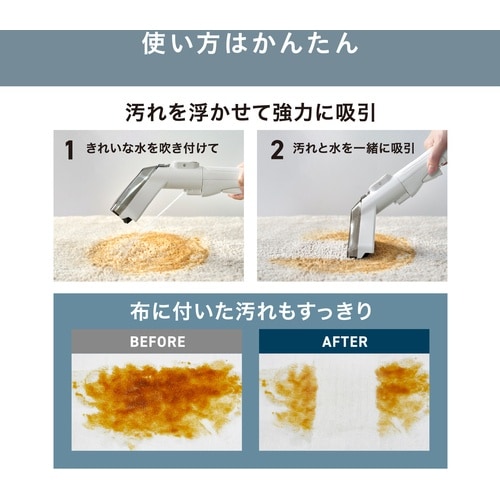 使い方はかんたん

汚れを浮かせて強力に吸引

1 きれいな水を吹き付けて

2 汚れと水を一緒に吸引

布に付いた汚れもすっきり

BEFORE

AFTER