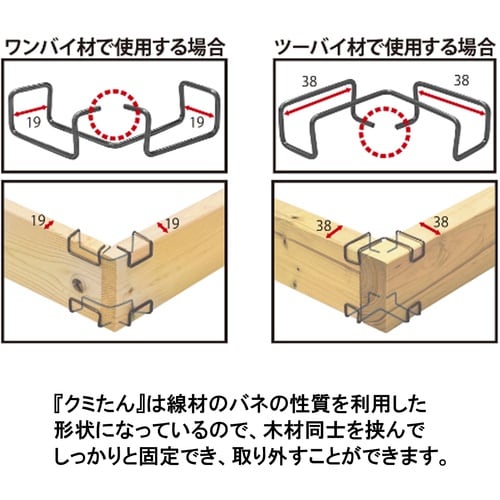 ワンバイ材で使用する場合

19

19

19

19

ツーバイ材で使用する場合

38

38

38

38

『クミたん』は線材のバネの性質を利用した形状になっているので、木材同士を挟んでしっかりと固定でき、取り外すことができます。