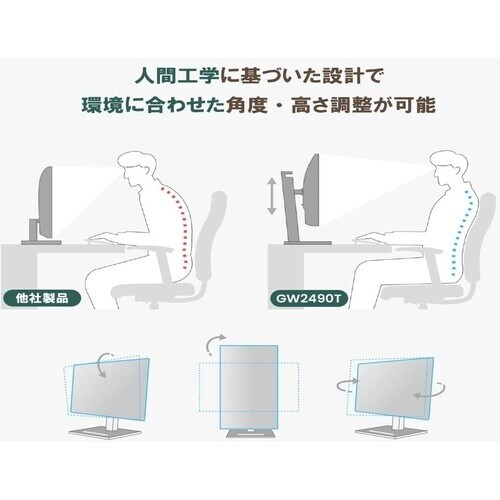 人間工学に基づいた設計で
環境に合わせた角度・高さ調整が可能

他社製品

GW2490T