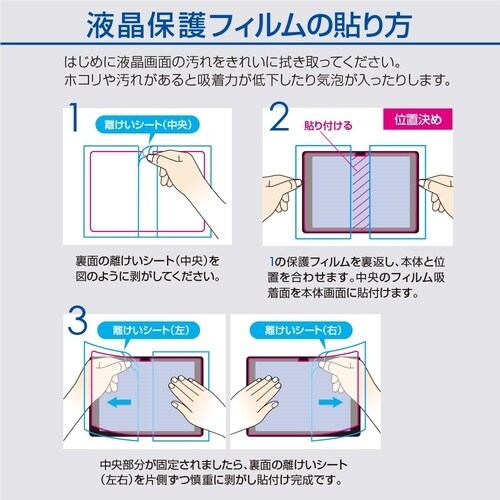 液晶保護フィルムの貼り方

はじめに液晶画面の汚れをきれいに拭き取ってください。
ホコリや汚れがあると吸着力が低下したり気泡が入ったりします。

1

離けいシート(中央)

裏面の離けいシート(中央)を図のように剥がしてください。

2

貼り付ける

位置決め

1の保護フィルムを裏返し、本体と位置を合わせます。中央のフィルム吸着面を本体画面に貼付けます。

3

離けいシート(左)

離けいシート(右)

中央部分が固定されましたら、裏面の離けいシート(左右)を片側ずつ慎重に剥がし貼付け完成です。