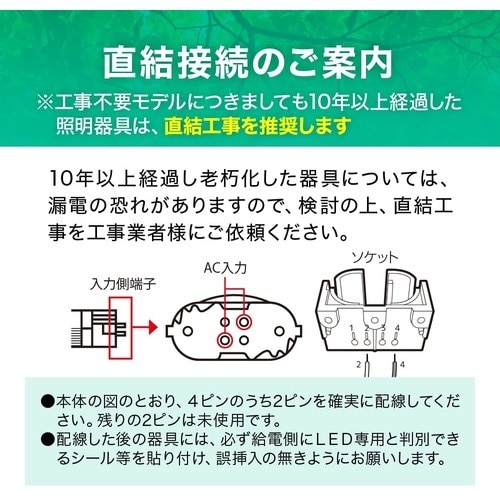 直結接続のご案内

※工事不要モデルにつきましても10年以上経過した照明器具は、直結工事を推奨します

10年以上経過し老朽化した器具については、漏電の恐れがありますので、検討の上、直結工事を工事業者様にご依頼ください。

入力側端子

AC入力

ソケット

1 2 3 4

2 4

●本体の図のとおり、4ピンのうち2ピンを確実に配線してください。残りの2ピンは未使用です。
●配線した後の器具には、必ず給電側にＬＥＤ専用と判別できるシール等を貼り付け、誤挿入の無きようにお願いします。