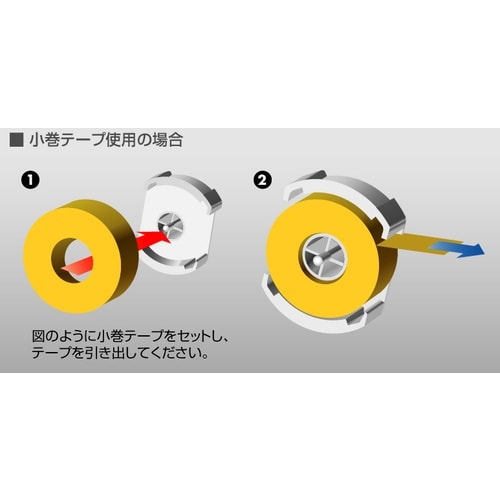 ■ 小巻テープ使用の場合

❶

❷

図のように小巻テープをセットし、テープを引き出してください。