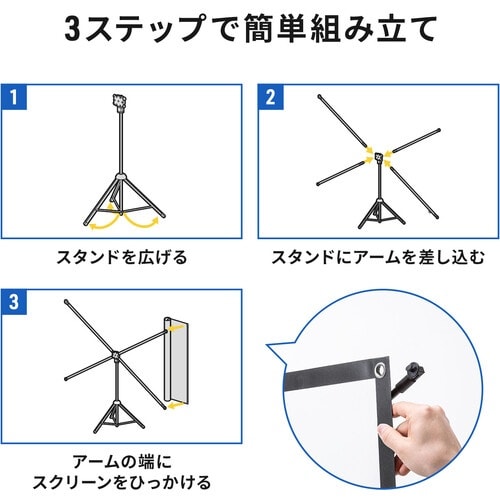 3ステップで簡単組み立て

1

スタンドを広げる

2

スタンドにアームを差し込む

3

アームの端に
スクリーンをひっかける