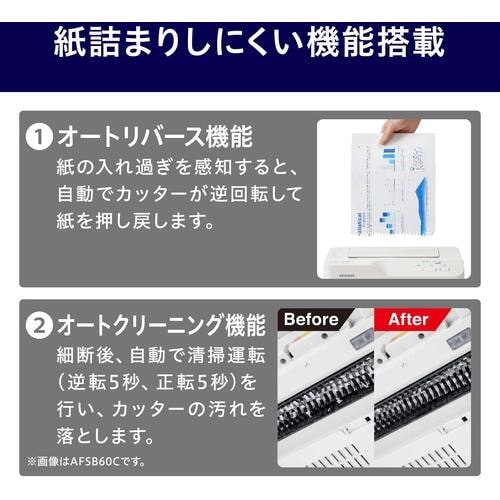 紙詰まりしにくい機能搭載

1 オートリバース機能
紙の入れ過ぎを感知すると、自動でカッターが逆回転して紙を押し戻します。

2 オートクリーニング機能
細断後、自動で清掃運転（逆転5秒、正転5秒）を行い、カッターの汚れを落とします。

※画像はAFSB60Cです。

Before

After