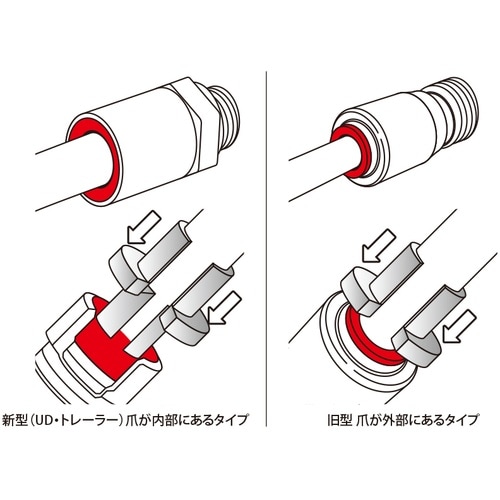 新型（UD・トレーラー）爪が内部にあるタイプ

旧型 爪が外部にあるタイプ