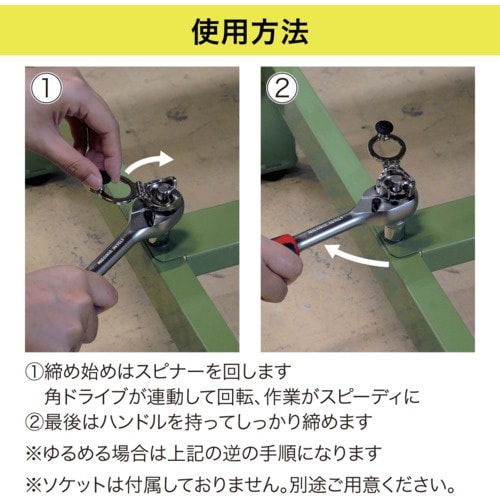 使用方法

①

②

①締め始めはスピナーを回します
角ドライブが連動して回転、作業がスピーディに
②最後はハンドルを持ってしっかり締めます
※ゆるめる場合は上記の逆の手順になります
※ソケットは付属しておりません。別途ご用意ください。