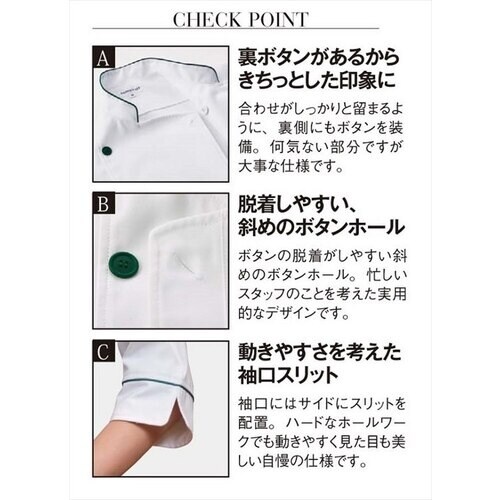 CHECK POINT

A

裏ボタンがあるからきちっとした印象に

合わせがしっかりと留まるように、裏側にもボタンを装備。何気ない部分ですが大事な仕様です。

B

脱着しやすい、斜めのボタンホール

ボタンの脱着がしやすい斜めのボタンホール。忙しいスタッフのことを考えた実用的なデザインです。

C

動きやすさを考えた袖口スリット

袖口にはサイドにスリットを配置。ハードなホールワークでも動きやすく見た目も美しい自慢の仕様です。