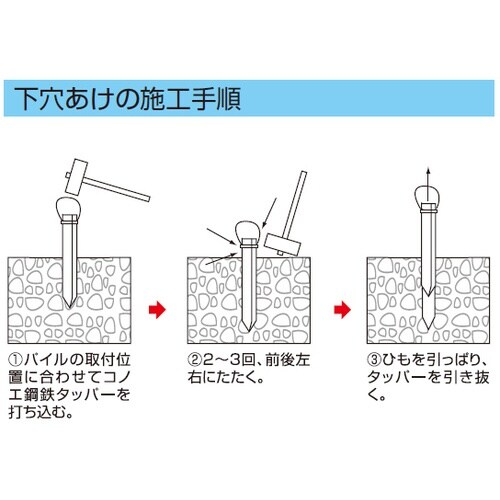 下穴あけの施工手順

①パイルの取付位置に合わせてコノエ鋼鉄タッパーを打ち込む。

②2～3回、前後左右にたたく。

③ひもを引っぱり、タッパーを引き抜く。