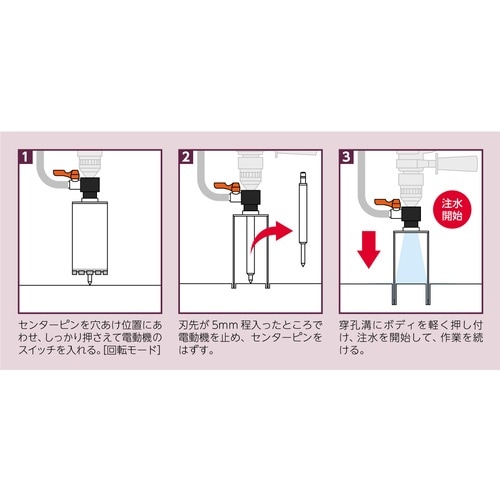 1

センターピンを穴あけ位置にあわせ、しっかり押さえて電動機のスイッチを入れる。[回転モード]

2

刃先が 5mm 程入ったところで電動機を止め、センターピンをはずす。

3

注水開始

穿孔溝にボディを軽く押し付け、注水を開始して、作業を続ける。