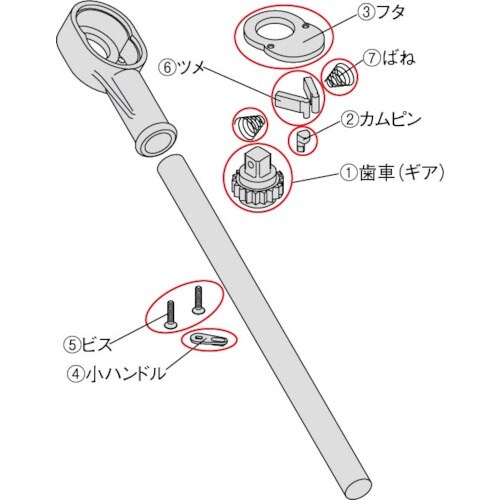 ③フタ

⑦ばね

⑥ツメ

②カムピン

①歯車(ギア)

⑤ビス

④小ハンドル