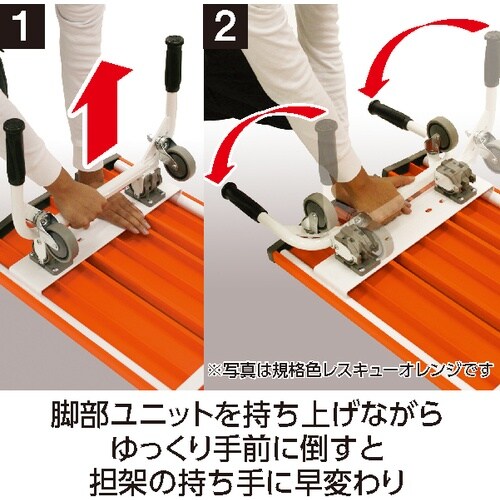 1

2

※写真は規格色レスキューオレンジです

脚部ユニットを持ち上げながら
ゆっくり手前に倒すと
担架の持ち手に早変わり