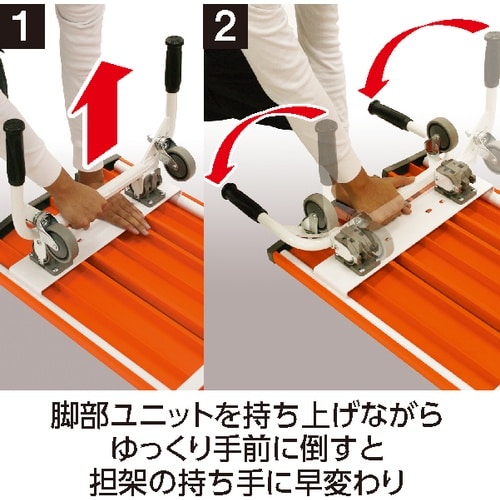 1

2

脚部ユニットを持ち上げながら
ゆっくり手前に倒すと
担架の持ち手に早変わり