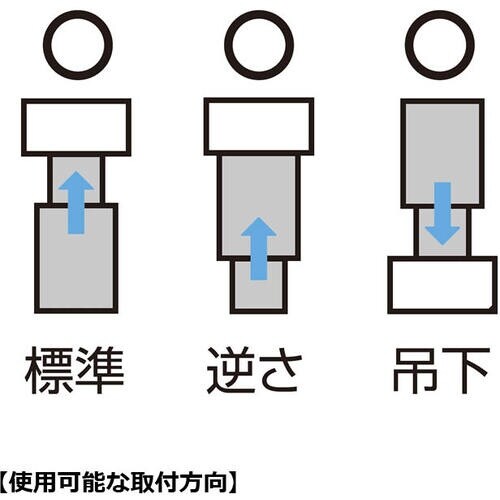 ○ ○ ○

標準 逆さ 吊下

【使用可能な取付方向】