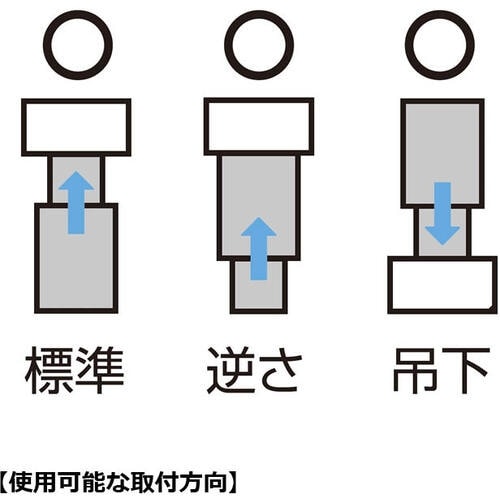 ○ ○ ○

標準 逆さ 吊下

【使用可能な取付方向】