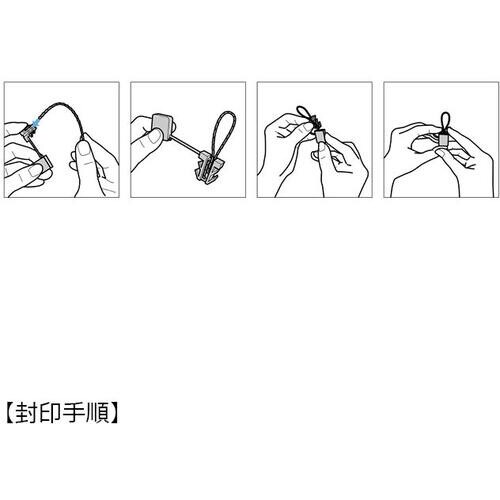 【封印手順】