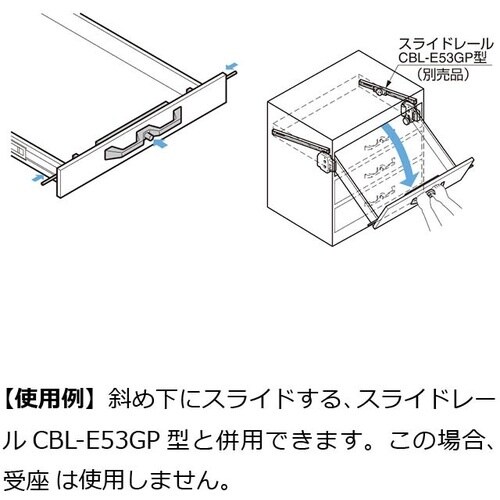 スライドレール
CBL-E53GP型
（別売品）

【使用例】斜め下にスライドする、スライドレール CBL-E53GP 型と併用できます。この場合、受座 は使用しません。