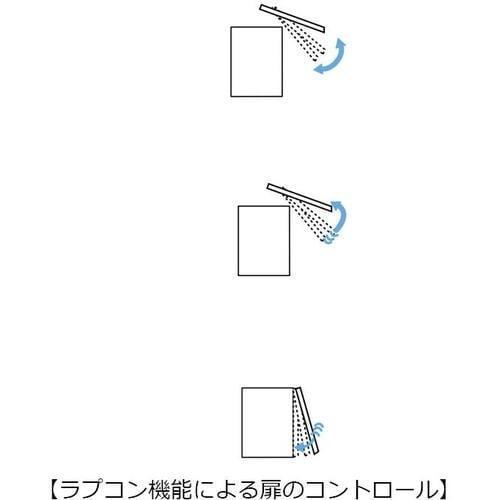 【ラプコン機能による扉のコントロール】