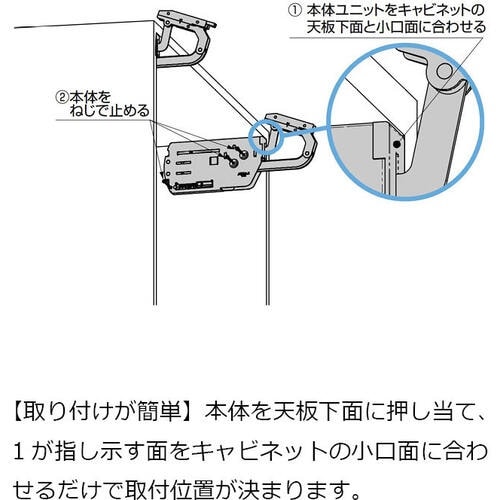 ① 本体ユニットをキャビネットの天板下面と小口面に合わせる

②本体をねじで止める

【取り付けが簡単】本体を天板下面に押し当て、1が指し示す面をキャビネットの小口面に合わせるだけで取付位置が決まります。