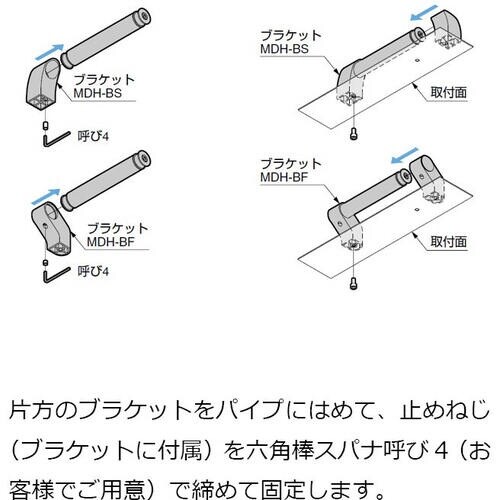 ブラケット
MDH-BS

呼び4

ブラケット
MDH-BF

呼び4

ブラケット
MDH-BS

取付面

ブラケット
MDH-BF

取付面

片方のブラケットをパイプにはめて、止めねじ（ブラケットに付属）を六角棒スパナ呼び４（お客様でご用意）で締めて固定します。