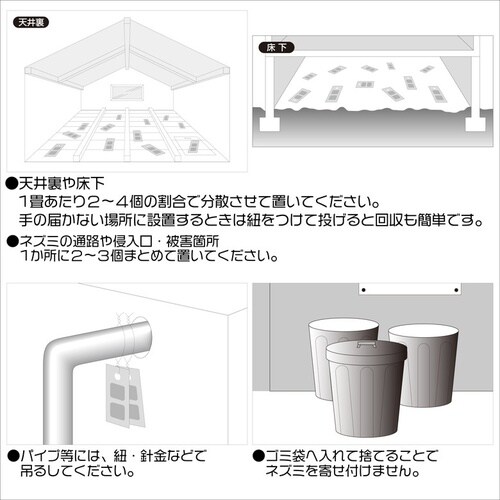 天井裏

床下

●天井裏や床下
1畳あたり2～4個の割合で分散させて置いてください。
手の届かない場所に設置するときは紐をつけて投げると回収も簡単です。
●ネズミの通路や侵入口・被害箇所
1か所に2～3個まとめて置いてください。

●パイプ等には、紐・針金などで吊るしてください。

●ゴミ袋へ入れて捨てることでネズミを寄せ付けません。