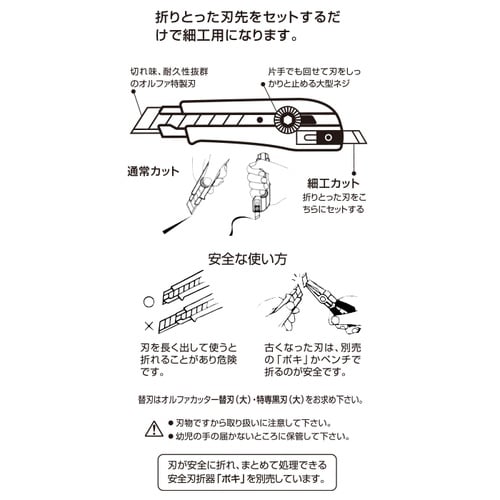 折りとった刃先をセットするだけで細工用になります。

切れ味、耐久性抜群のオルファ特製刃

片手でも回せて刃をしっかりと止める大型ネジ

通常カット

細工カット
折りとった刃をこちらにセットする

安全な使い方

○

×

刃を長く出して使うと折れることがあり危険です。

古くなった刃は、別売の「ポキ」かペンチで折るのが安全です。

替刃はオルファカッター替刃（大）・特専黒刃（大）をお求め下さい。

● 刃物ですから取り扱いに注意して下さい。
● 幼児の手の届かないところに保管して下さい。

刃が安全に折れ、まとめて処理できる安全刃折器「ポキ」を別売しています。