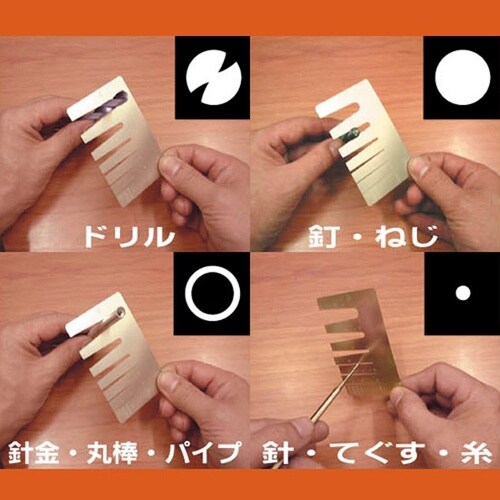 ドリル

釘・ねじ

針金・丸棒・パイプ

針・てぐす・糸