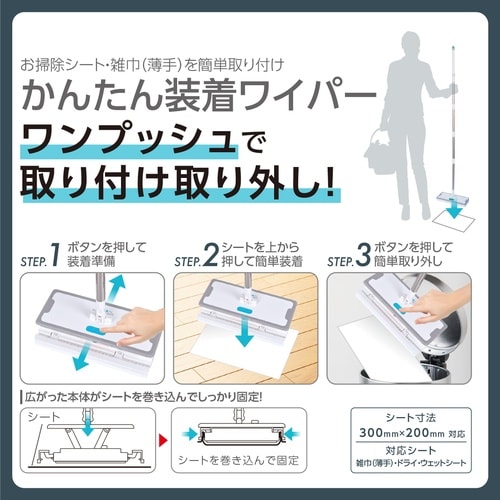 お掃除シート・雑巾(薄手)を簡単取り付け

かんたん装着ワイパー

ワンプッシュで
取り付け取り外し!

STEP.1 ボタンを押して装着準備

STEP.2 シートを上から押して簡単装着

STEP.3 ボタンを押して簡単取り外し

広がった本体がシートを巻き込んでしっかり固定!

シート

シートを巻き込んで固定

シート寸法
300mm×200mm 対応
対応シート
雑巾(薄手)・ドライ・ウェットシート