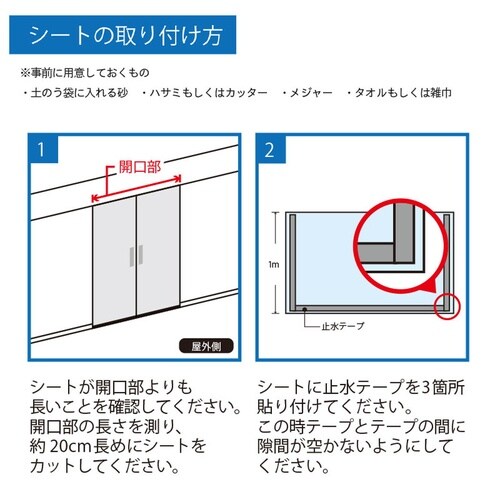 シートの取り付け方

※事前に用意しておくもの

・土のう袋に入れる砂　・ハサミもしくはカッター　・メジャー　・タオルもしくは雑巾

1

開口部

屋外側

シートが開口部よりも長いことを確認してください。開口部の長さを測り、約 20cm 長めにシートをカットしてください。

2

1m

止水テープ

シートに止水テープを3箇所貼り付けてください。この時テープとテープの間に隙間が空かないようにしてください。