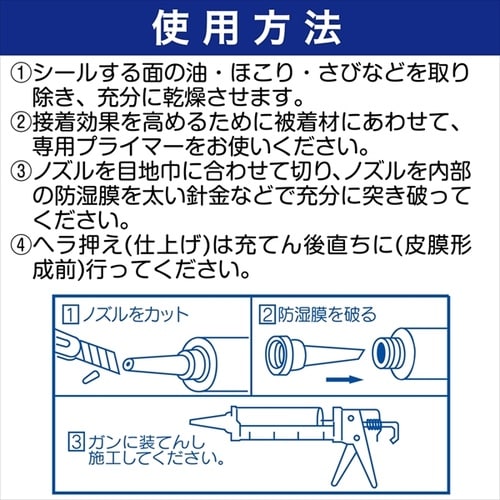 使用方法

①シールする面の油・ほこり・さびなどを取り除き、充分に乾燥させます。
②接着効果を高めるために被着材にあわせて、専用プライマーをお使いください。
③ノズルを目地巾に合わせて切り、ノズルを内部の防湿膜を太い針金などで充分に突き破ってください。
④ヘラ押え(仕上げ)は充てん後直ちに(皮膜形成前)行ってください。

1 ノズルをカット

2 防湿膜を破る

3 ガンに装てんし施工してください。