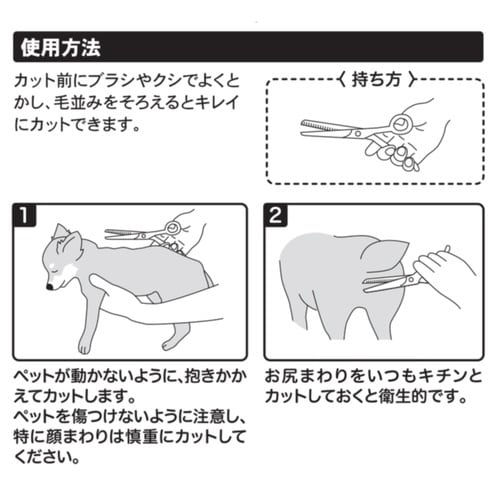 使用方法

カット前にブラシやクシでよくとかし、毛並みをそろえるとキレイにカットできます。

〈 持ち方 〉

1

ペットが動かないように、抱きかかえてカットします。
ペットを傷つけないように注意し、特に顔まわりは慎重にカットしてください。

2

お尻まわりをいつもキチンとカットしておくと衛生的です。