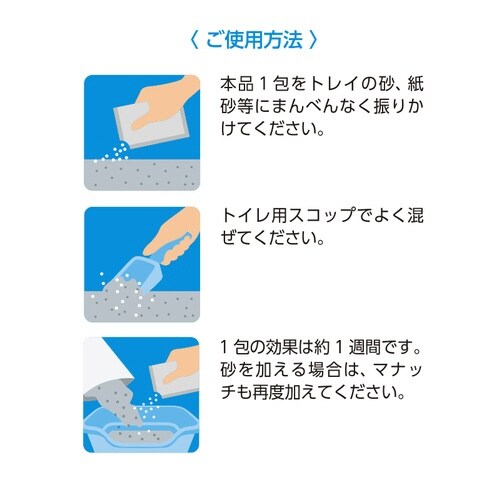 〈 ご使用方法 〉

本品１包をトレイの砂、紙砂等にまんべんなく振りかけてください。

トイレ用スコップでよく混ぜてください。

１包の効果は約１週間です。砂を加える場合は、マナッチも再度加えてください。