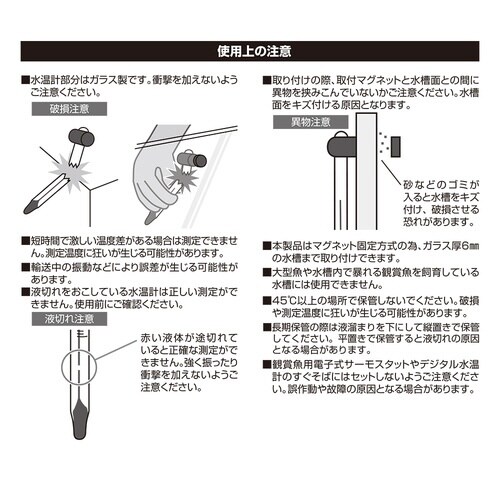 使用上の注意

■水温計部分はガラス製です。衝撃を加えないようご注意ください。

破損注意

■短時間で激しい温度差がある場合は測定できません。測定温度に狂いが生じる可能性があります。

■輸送中の振動などにより誤差が生じる可能性があります。

■液切れをおこしている水温計は正しい測定ができません。使用前にご確認ください。

液切れ注意

赤い液体が途切れていると正確な測定ができません。強く振ったり衝撃を加えないようご注意ください。

■取り付けの際、取付マグネットと水槽面との間に異物を挟みこんでいないかご注意ください。水槽面をキズ付ける原因となります。

異物注意

砂などのゴミが入ると水槽をキズ付け、破損させる恐れがあります。

■本製品はマグネット固定方式の為、ガラス厚6㎜の水槽まで取り付けできます。

■大型魚や水槽内で暴れる観賞魚を飼育している水槽には使用できません。

■45℃以上の場所で保管しないでください。破損や測定温度に狂いが生じる可能性があります。

■長期保管の際は液溜まりを下にして縦置きで保管してください。平置きで保管すると液切れの原因となる場合があります。

■観賞魚用電子式サーモスタットやデジタル水温計のすぐそばにはセットしないようご注意ください。誤作動や故障の原因となる場合があります。