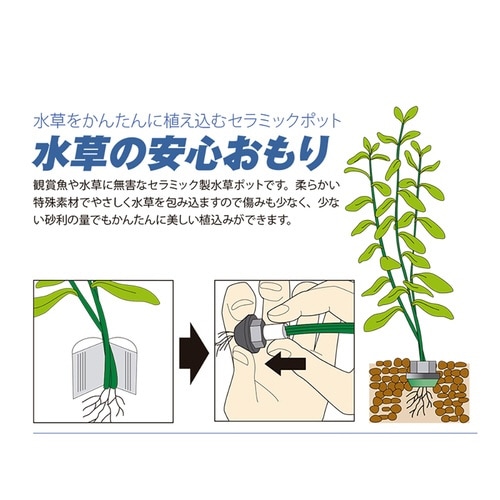 水草をかんたんに植え込むセラミックポット
水草の安心おもり

観賞魚や水草に無害なセラミック製水草ポットです。柔らかい特殊素材でやさしく水草を包み込ますので傷みも少なく、少ない砂利の量でもかんたんに美しい植込みができます。