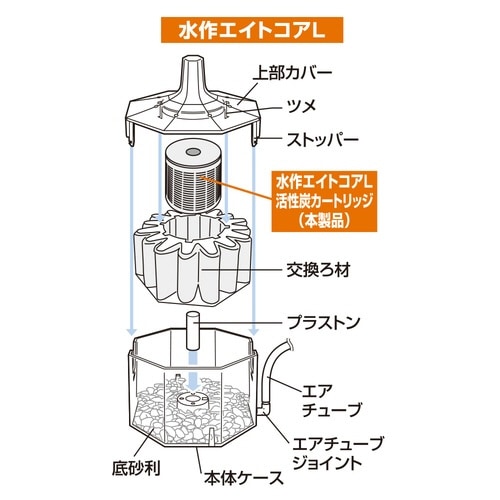 水作エイトコアL

上部カバー

ツメ

ストッパー

水作エイトコアL
活性炭カートリッジ
（本製品）

交換ろ材

プラストン

エア
チューブ

エアチューブ
ジョイント

底砂利

本体ケース