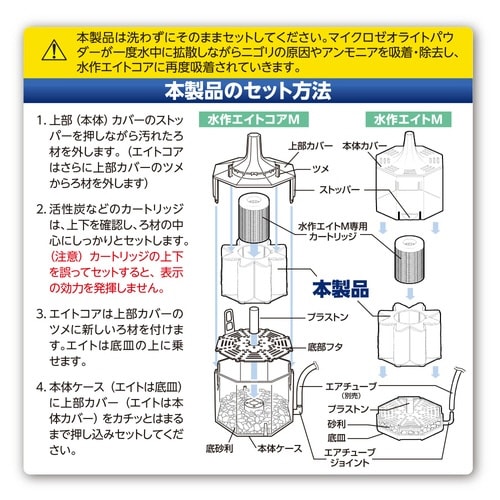 本製品は洗わずにそのままセットしてください。マイクロゼオライトパウダーが一度水中に拡散しながらニゴリの原因やアンモニアを吸着・除去し、水作エイトコアに再度吸着されていきます。

本製品のセット方法

1. 上部（本体）カバーのストッパーを押しながら汚れたろ材を外します。（エイトコアはさらに上部カバーのツメからろ材を外します）

2. 活性炭などのカートリッジは、上下を確認し、ろ材の中心にしっかりとセットします。（注意）カートリッジの上下を誤ってセットすると、表示の効力を発揮しません。

3. エイトコアは上部カバーのツメに新しいろ材を付けます。エイトは底皿の上に乗せます。

4. 本体ケース（エイトは底皿）に上部カバー（エイトは本体カバー）をカチッとはまるまで押し込みセットしてください。

水作エイトコアM

上部カバー
ツメ
ストッパー
水作エイトM専用カートリッジ
本製品
プラストン
底部フタ
底砂利
本体ケース

水作エイトM

本体カバー
エアチューブ（別売）
プラストン
砂利
底皿
エアチューブジョイント