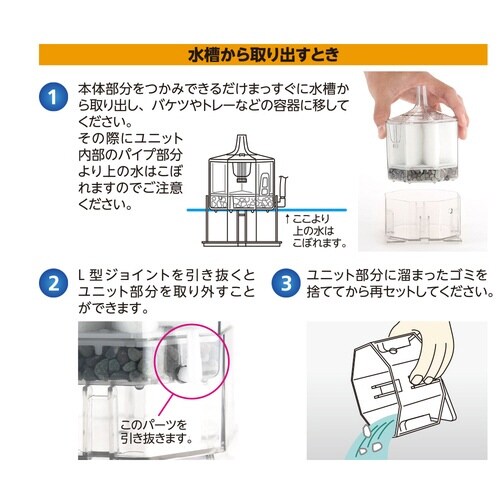 水槽から取り出すとき

1 本体部分をつかみできるだけまっすぐに水槽から取り出し、バケツやトレーなどの容器に移してください。
その際にユニット内部のパイプ部分より上の水はこぼれますのでご注意ください。

↑ここより上の水はこぼれます。

2 L 型ジョイントを引き抜くとユニット部分を取り外すことができます。

このパーツを引き抜きます。

3 ユニット部分に溜まったゴミを捨ててから再セットしてください。