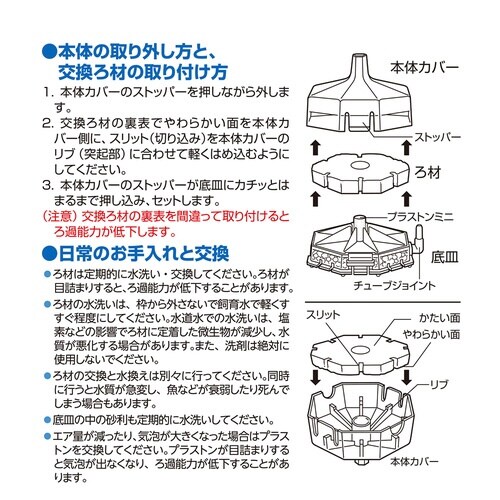 ●本体の取り外し方と、交換ろ材の取り付け方

1. 本体カバーのストッパーを押しながら外します。

2. 交換ろ材の裏表でやわらかい面を本体カバー側に、スリット（切り込み）を本体カバーのリブ（突起部）に合わせて軽くはめ込むようにしてください。

3. 本体カバーのストッパーが底皿にカチッとはまるまで押し込み、セットします。

（注意）交換ろ材の裏表を間違って取り付けるとろ過能力が低下します。

●日常のお手入れと交換

●ろ材は定期的に水洗い・交換してください。ろ材が目詰まりすると、ろ過能力が低下することがあります。

●ろ材の水洗いは、枠から外さないで飼育水で軽くすすぐ程度にしてください。水道水での水洗いは、塩素などの影響でろ材に定着した微生物が減少し、水質が悪化する場合があります。また、洗剤は絶対に使用しないでください。

●ろ材の交換と水換えは別々に行ってください。同時に行うと水質が急変し、魚などが衰弱したり死んでしまう場合もあります。

●底皿の中の砂利も定期的に水洗いしてください。

●エア量が減ったり、気泡が大きくなった場合はプラストンを交換してください。プラストンが目詰まりすると気泡が出なくなり、ろ過能力が低下することがあります。

本体カバー
ストッパー
ろ材
プラストンミニ
底皿
チューブジョイント

スリット
かたい面
やわらかい面
リブ
本体カバー