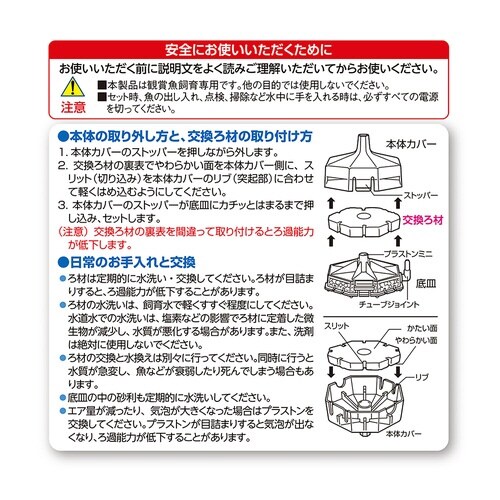 安全にお使いいただくために

お使いいただく前に説明文をよく読みご理解いただいてからお使いください。

注意

■本製品は観賞魚飼育専用です。他の目的では使用しないでください。
■セット時、魚の出し入れ、点検、掃除など水中に手を入れる時は、必ずすべての電源を切ってください。

●本体の取り外し方と、交換ろ材の取り付け方

1. 本体カバーのストッパーを押しながら外します。
2. 交換ろ材の裏表でやわらかい面を本体カバー側に、スリット（切り込み）を本体カバーのリブ（突起部）に合わせて軽くはめ込むようにしてください。
3. 本体カバーのストッパーが底皿にカチッとはまるまで押し込み、セットします。
（注意）交換ろ材の裏表を間違って取り付けるとろ過能力が低下します。

●日常のお手入れと交換

●ろ材は定期的に水洗い・交換してください。ろ材が目詰まりすると、ろ過能力が低下することがあります。
●ろ材の水洗いは、飼育水で軽くすすぐ程度にしてください。水道水での水洗いは、塩素などの影響でろ材に定着した微生物が減少し、水質が悪化する場合があります。また、洗剤は絶対に使用しないでください。
●ろ材の交換と水換えは別々に行ってください。同時に行うと水質が急変し、魚などが衰弱したり死んでしまう場合もあります。
●底皿の中の砂利も定期的に水洗いしてください。
●エア量が減ったり、気泡が大きくなった場合はプラストンを交換してください。プラストンが目詰まりすると気泡が出なくなり、ろ過能力が低下することがあります。

本体カバー
ストッパー
交換ろ材
プラストンミニ
底皿
チューブジョイント
スリット
かたい面
やわらかい面
リブ
本体カバー