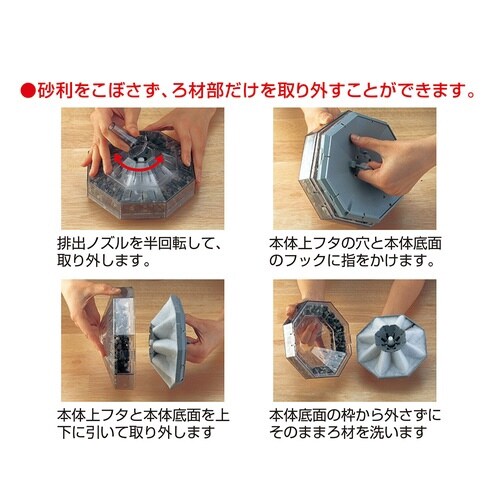 ●砂利をこぼさず、ろ材部だけを取り外すことができます。

排出ノズルを半回転して、取り外します。

本体上フタの穴と本体底面のフックに指をかけます。

本体上フタと本体底面を上下に引いて取り外します

本体底面の枠から外さずにそのままろ材を洗います