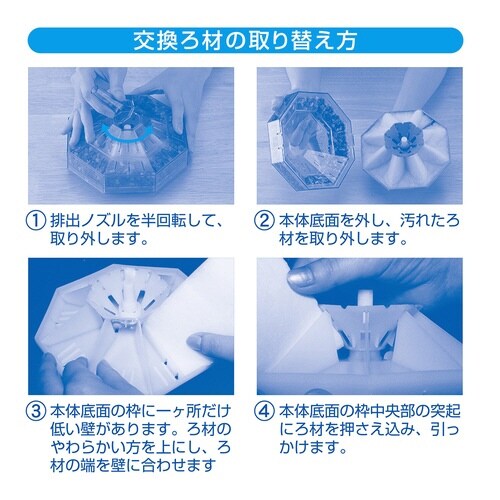 交換ろ材の取り替え方

① 排出ノズルを半回転して、取り外します。

② 本体底面を外し、汚れたろ材を取り外します。

③ 本体底面の枠に一ヶ所だけ低い壁があります。ろ材のやわらかい方を上にし、ろ材の端を壁に合わせます

④ 本体底面の枠中央部の突起にろ材を押さえ込み、引っかけます。