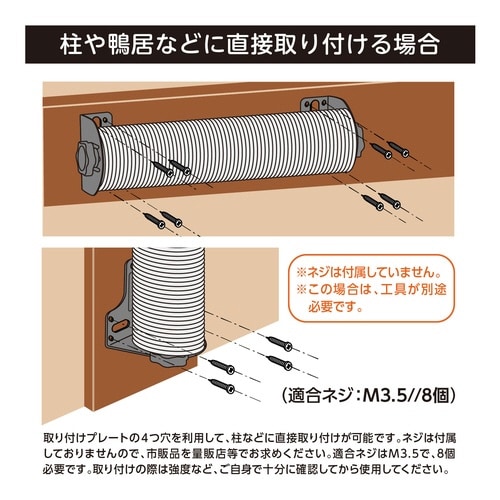 柱や鴨居などに直接取り付ける場合

※ネジは付属していません。
※この場合は、工具が別途必要です。

(適合ネジ:M3.5//8個)

取り付けプレートの4つ穴を利用して、柱などに直接取り付けが可能です。ネジは付属しておりませんので、市販品を量販店等でお求めください。適合ネジはM3.5で、8個必要です。取り付けの際は強度など、ご自身で十分に確認してから使用してください。