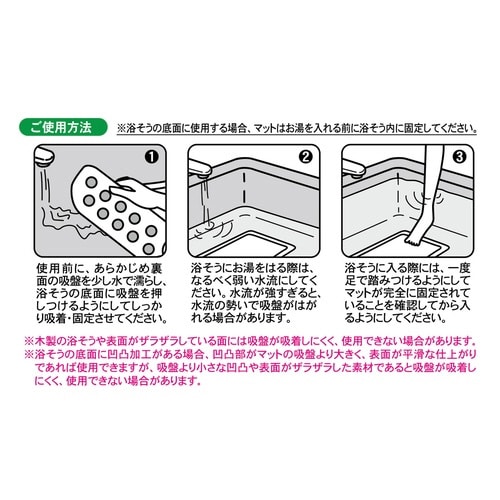 ご使用方法

※浴そうの底面に使用する場合、マットはお湯を入れる前に浴そう内に固定してください。

❶
使用前に、あらかじめ裏面の吸盤を少し水で濡らし、浴そうの底面に吸盤を押しつけるようにしてしっかり吸着・固定させてください。

❷
浴そうにお湯をはる際は、なるべく弱い水流にしてください。水流が強すぎると、水流の勢いで吸盤がはがれる場合があります。

❸
浴そうに入る際には、一度足で踏みつけるようにしてマットが完全に固定されていることを確認してから入るようにしてください。

※木製の浴そうや表面がザラザラしている面には吸盤が吸着しにくく、使用できない場合があります。
※浴そうの底面に凹凸加工がある場合、凹凸部がマットの吸盤より大きく、表面が平滑な仕上がりであれば使用できますが、吸盤より小さな凹凸や表面がザラザラした素材であると吸盤が吸着しにくく、使用できない場合があります。