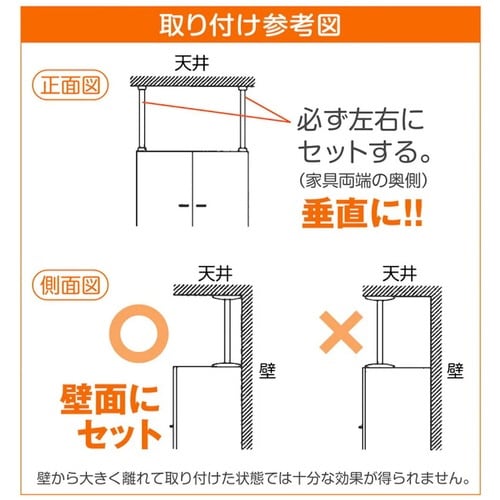 取り付け参考図

正面図

天井

必ず左右にセットする。
（家具両端の奥側）
垂直に!!

側面図

天井

壁

壁面にセット

天井

壁

壁から大きく離れて取り付けた状態では十分な効果が得られません。