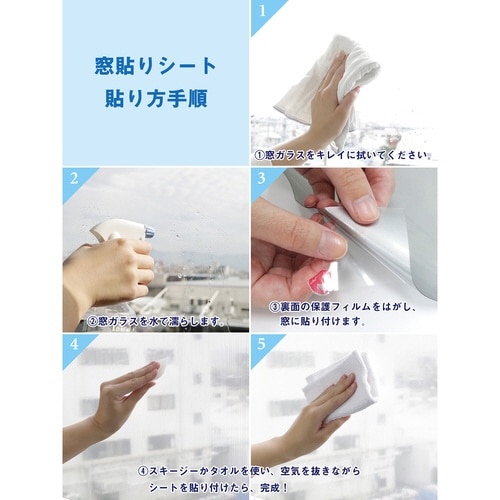 窓貼りシート
貼り方手順

1
①窓ガラスをキレイに拭いてください。

2
②窓ガラスを水で濡らします。

3
③裏面の保護フィルムをはがし、窓に貼り付けます。

4

5

④スキージーかタオルを使い、空気を抜きながらシートを貼り付けたら、完成！