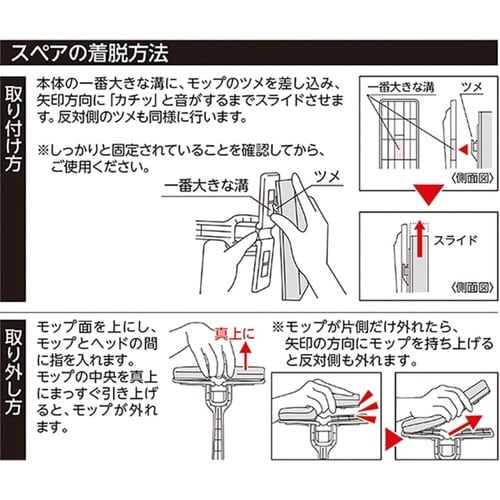 スペアの着脱方法

取り付け方

本体の一番大きな溝に、モップのツメを差し込み、矢印方向に「カチッ」と音がするまでスライドさせます。反対側のツメも同様に行います。

※しっかりと固定されていることを確認してから、ご使用ください。

一番大きな溝
ツメ

一番大きな溝
ツメ
〈側面図〉

スライド
〈側面図〉

取り外し方

モップ面を上にし、モップとヘッドの間に指を入れます。モップの中央を真上にまっすぐ引き上げると、モップが外れます。

真上に

※モップが片側だけ外れたら、矢印の方向にモップを持ち上げると反対側も外れます。