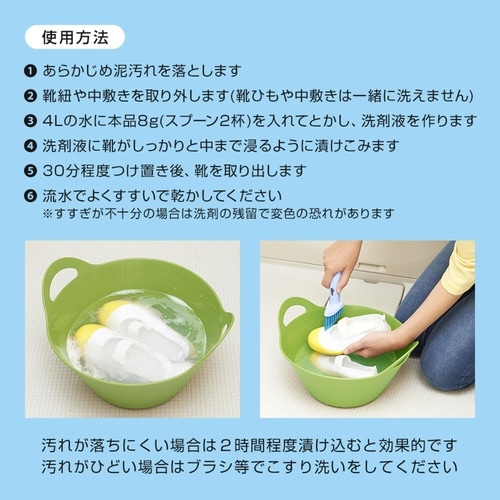 使用方法

❶ あらかじめ泥汚れを落とします

❷ 靴紐や中敷きを取り外します(靴ひもや中敷きは一緒に洗えません)

❸ 4Lの水に本品8g(スプーン2杯)を入れてとかし、洗剤液を作ります

❹ 洗剤液に靴がしっかりと中まで浸るように漬けこみます

❺ 30分程度つけ置き後、靴を取り出します

❻ 流水でよくすすいで乾かしてください
※すすぎが不十分の場合は洗剤の残留で変色の恐れがあります

汚れが落ちにくい場合は２時間程度漬け込むと効果的です
汚れがひどい場合はブラシ等でこすり洗いをしてください